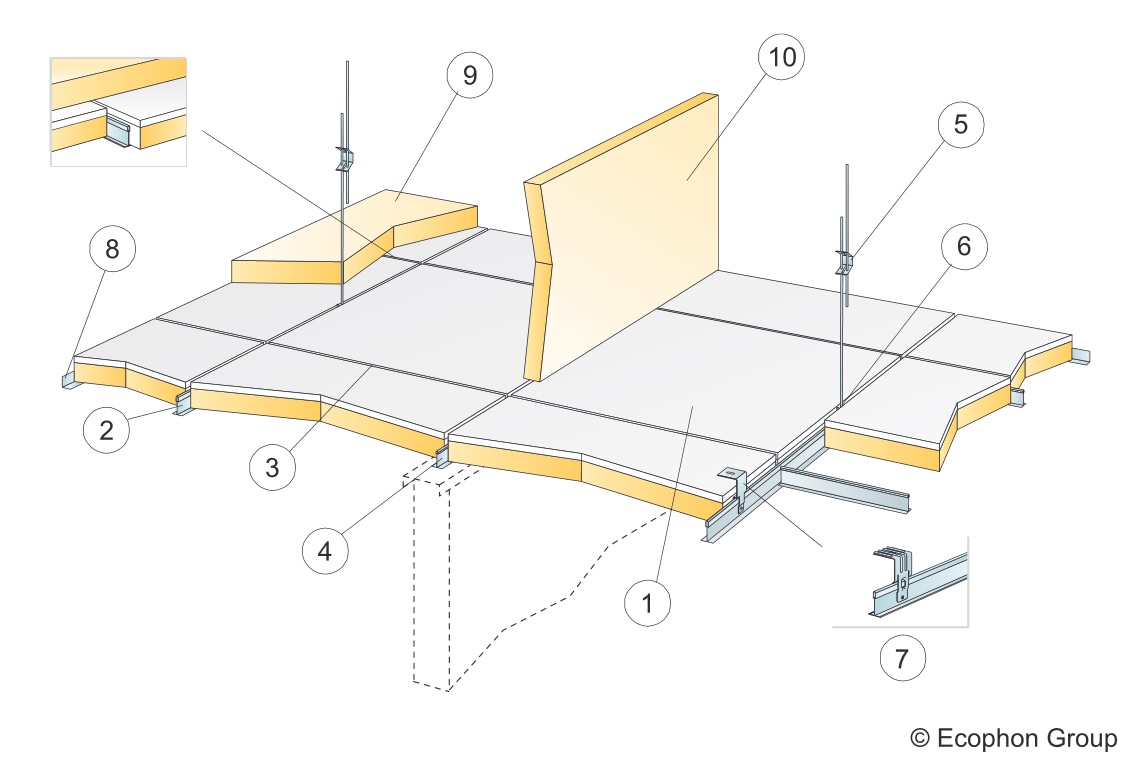 9
10
5
8
6
2
3
4
1
7
© Ecophon Group