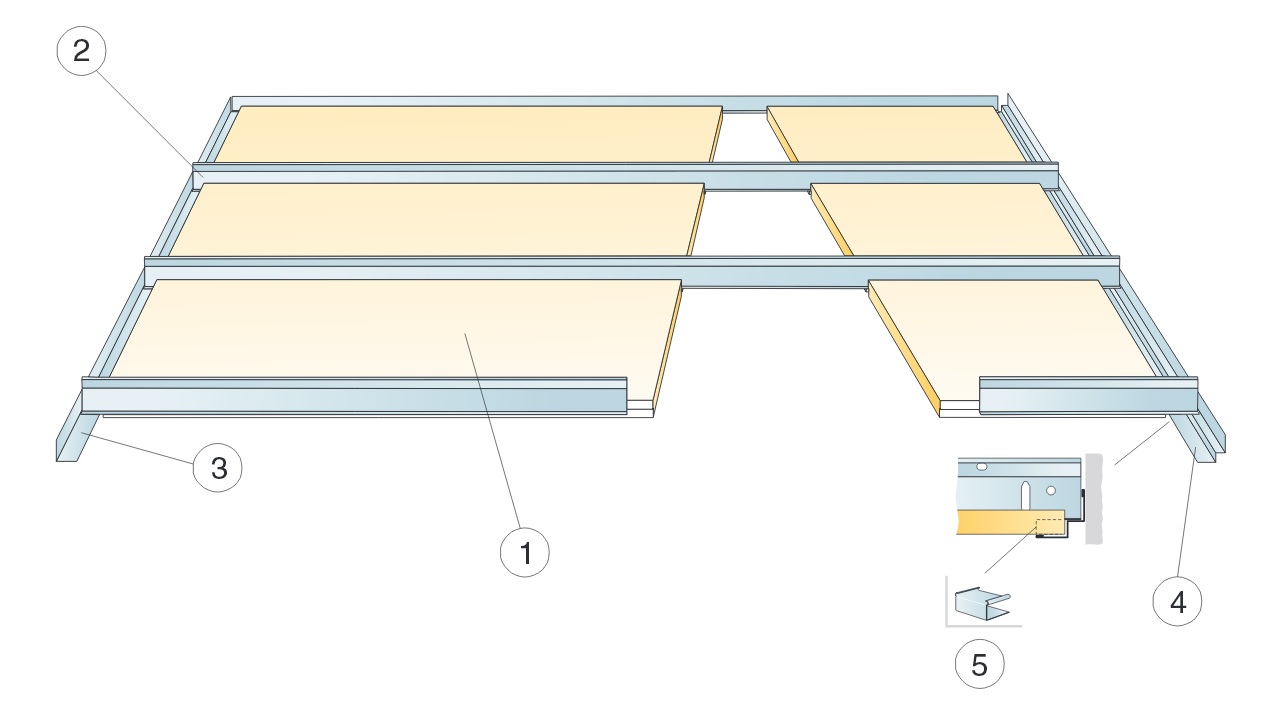 2

3

1

4

5