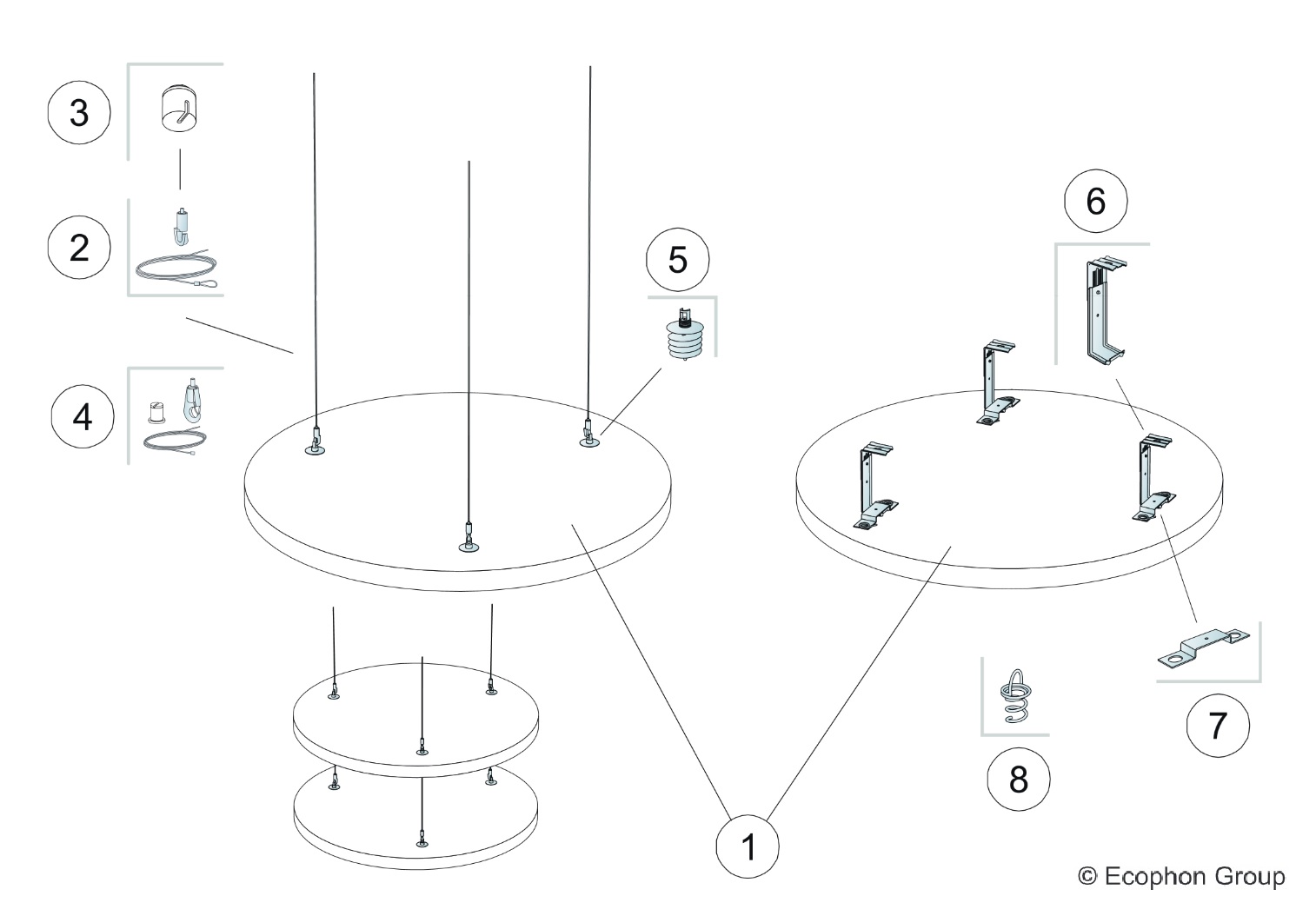 3
2
4
5
6
7
8
1
© Ecophon Group