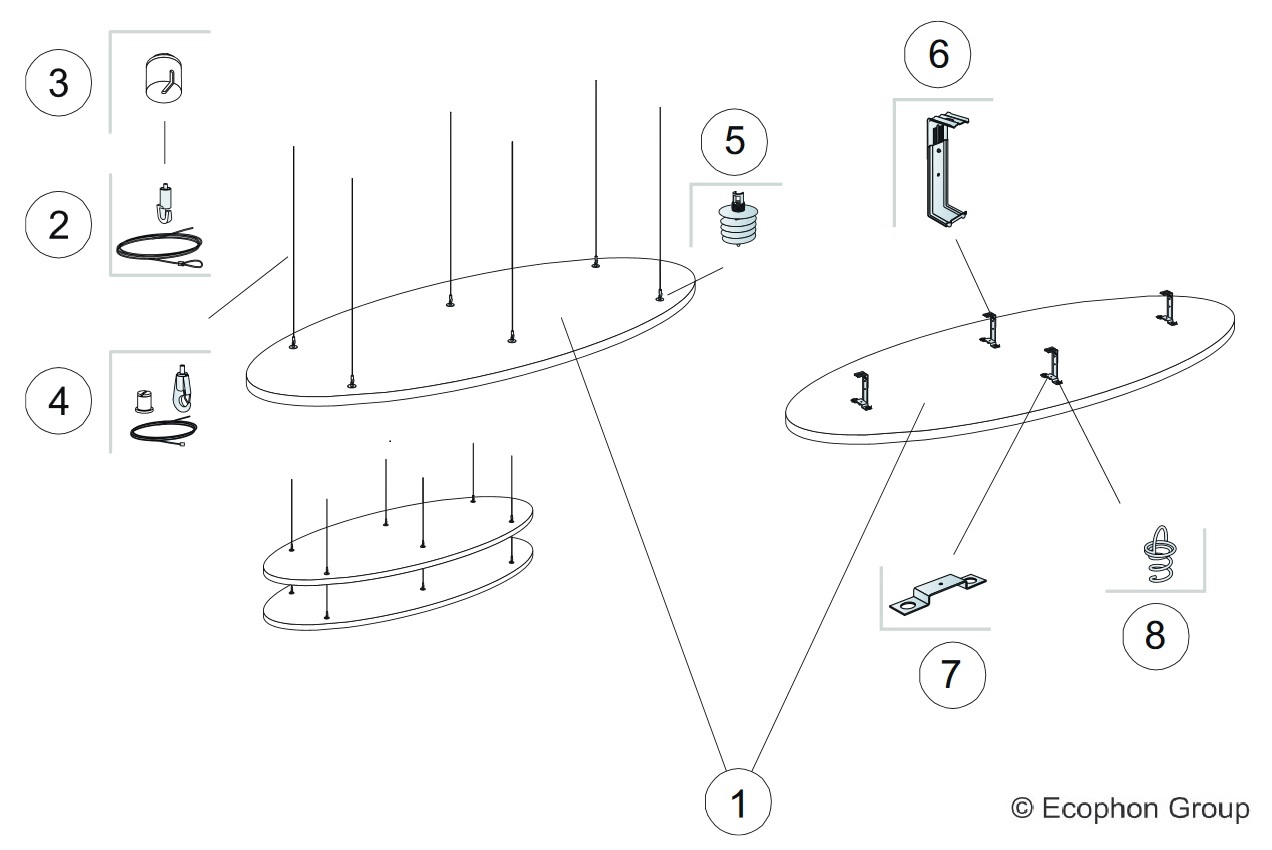 3

2

4

5

6

7

8

1

© Ecophon Group