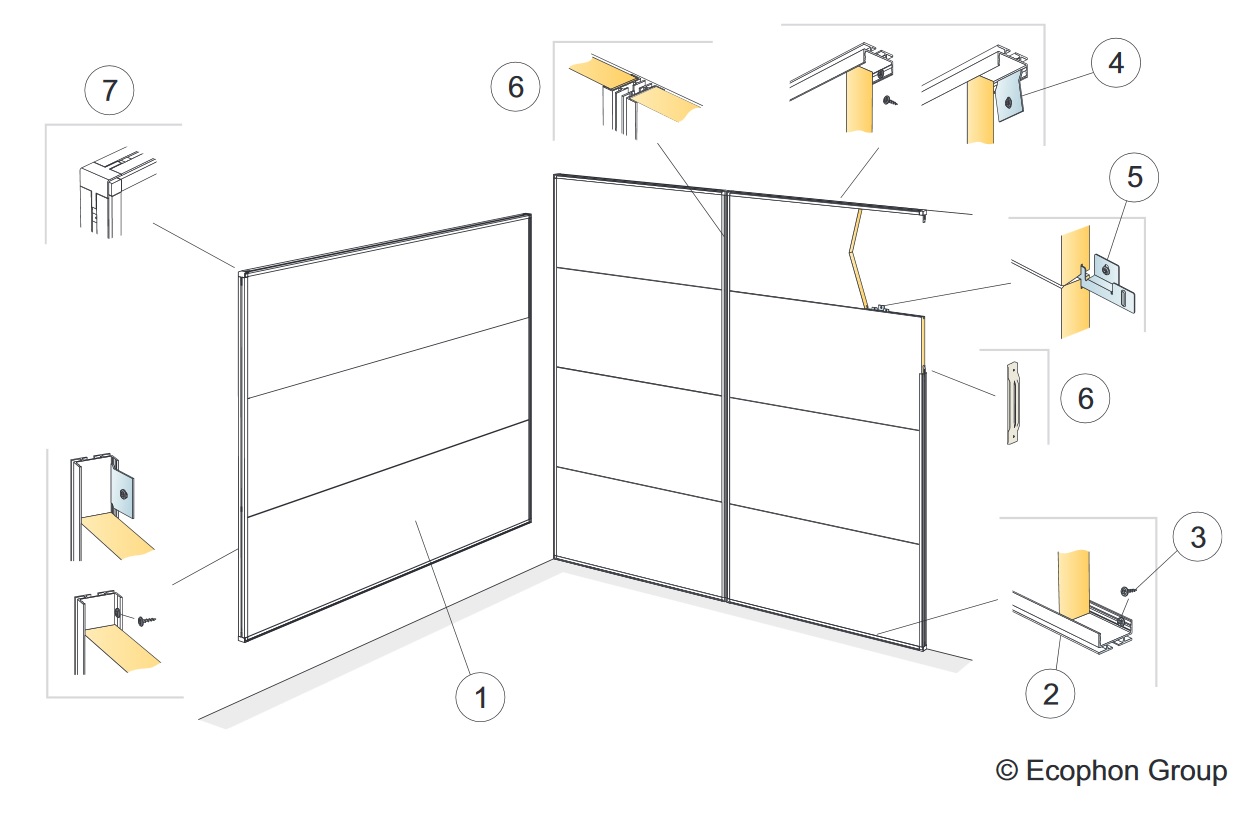 7

6

4

5

6

3

1

2

© Ecophon Group