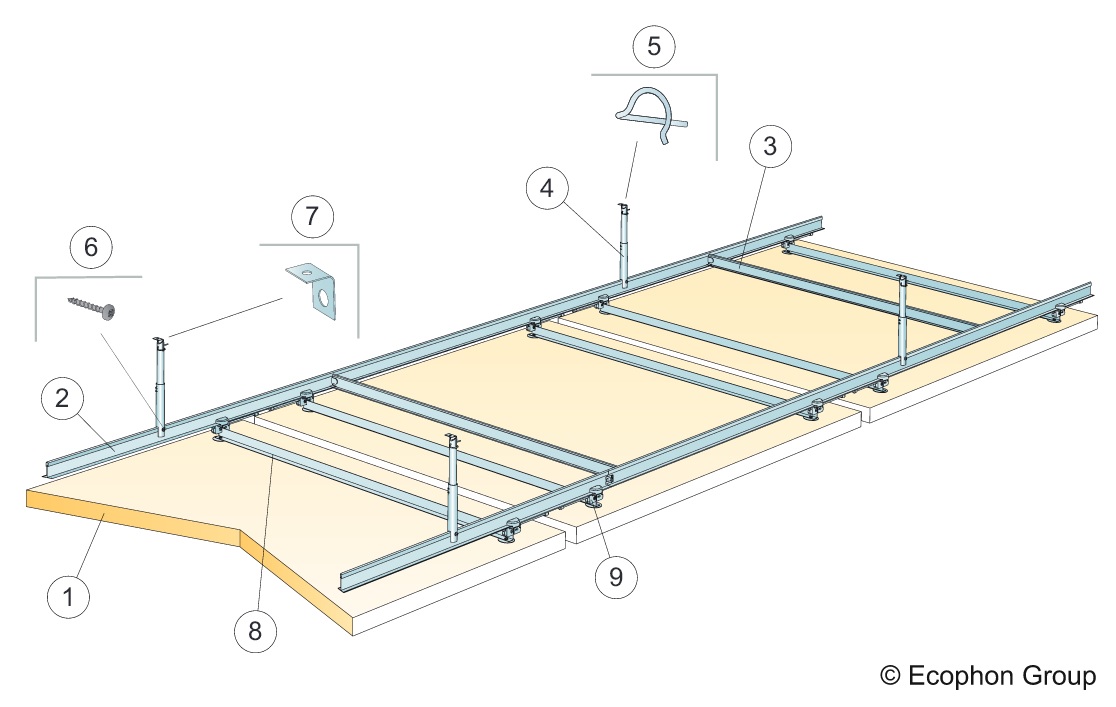 5
3
4
7
6
2
1
8
9
© Ecophon Group