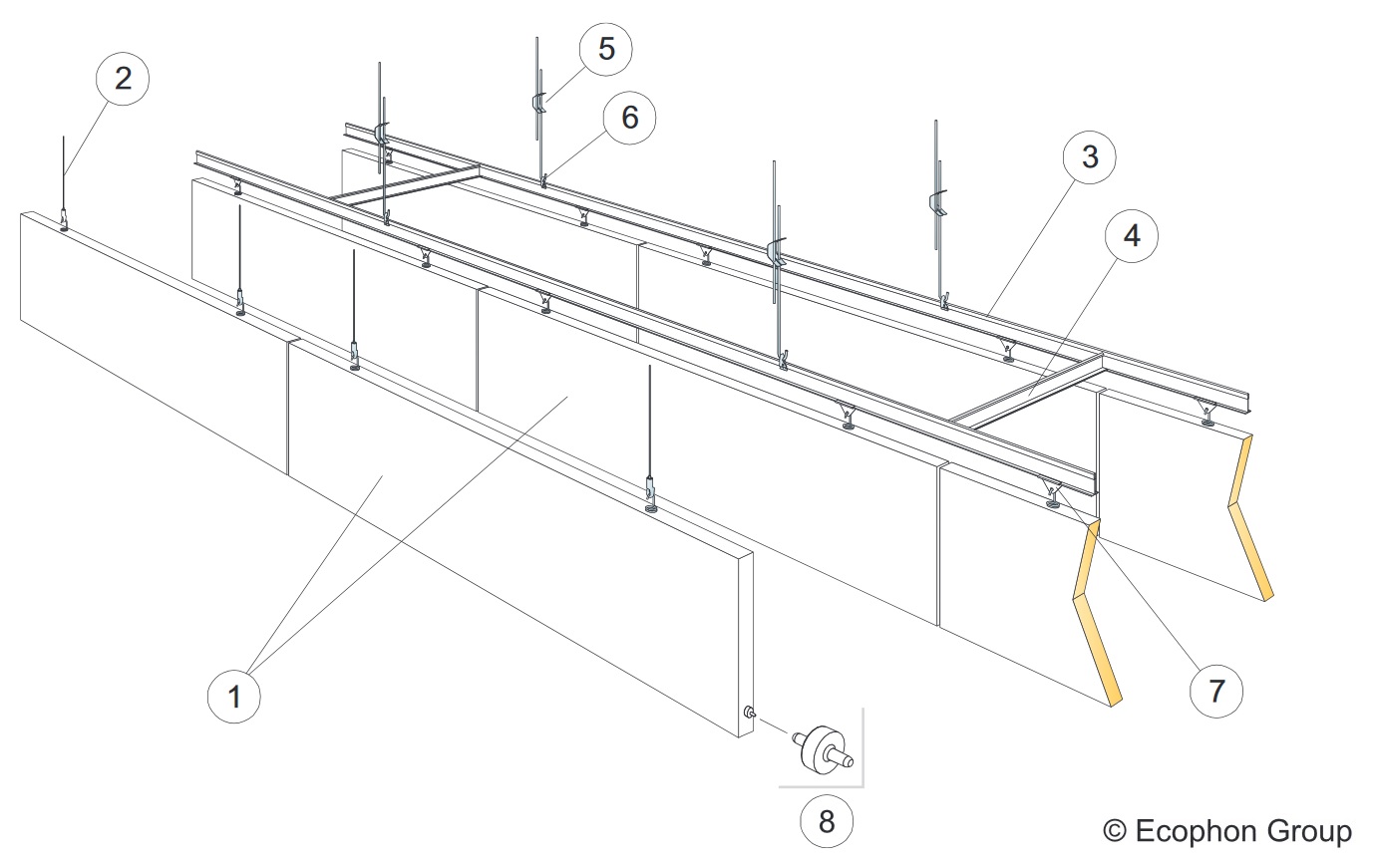 2
5
6
3
4
1
7
8
© Ecophon Group