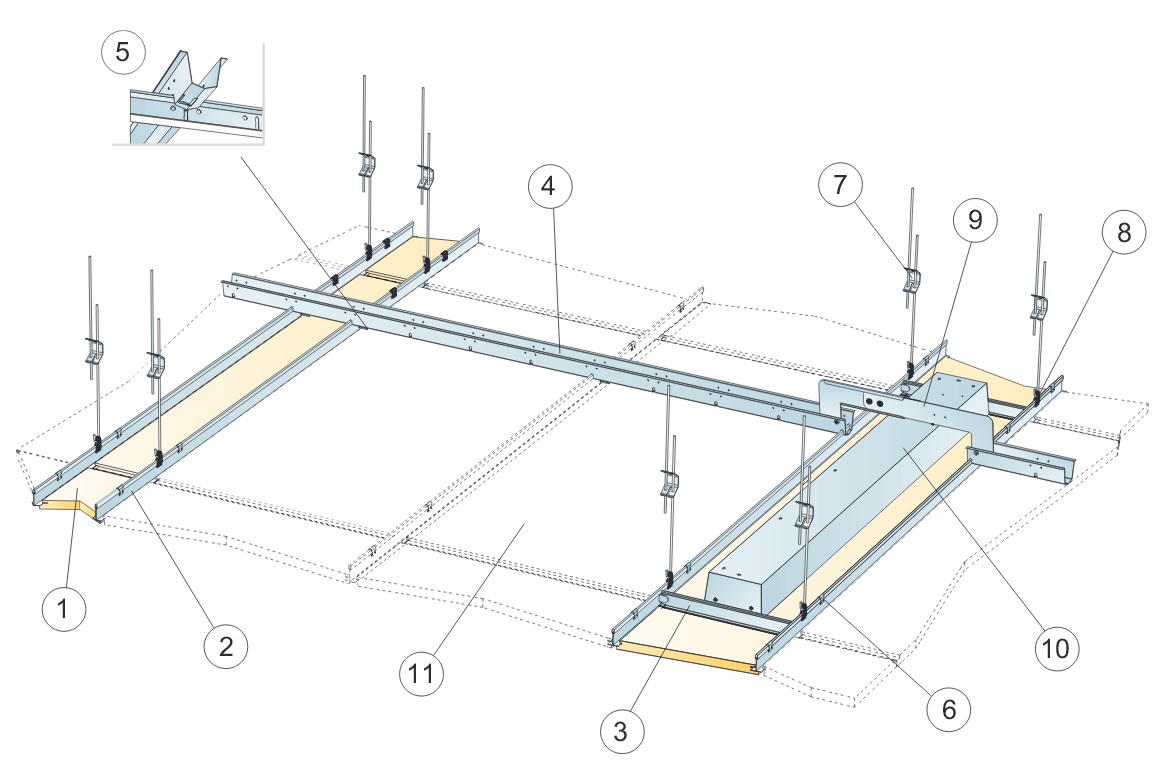 5
4
7
9
8
1
2
11
3
6
10