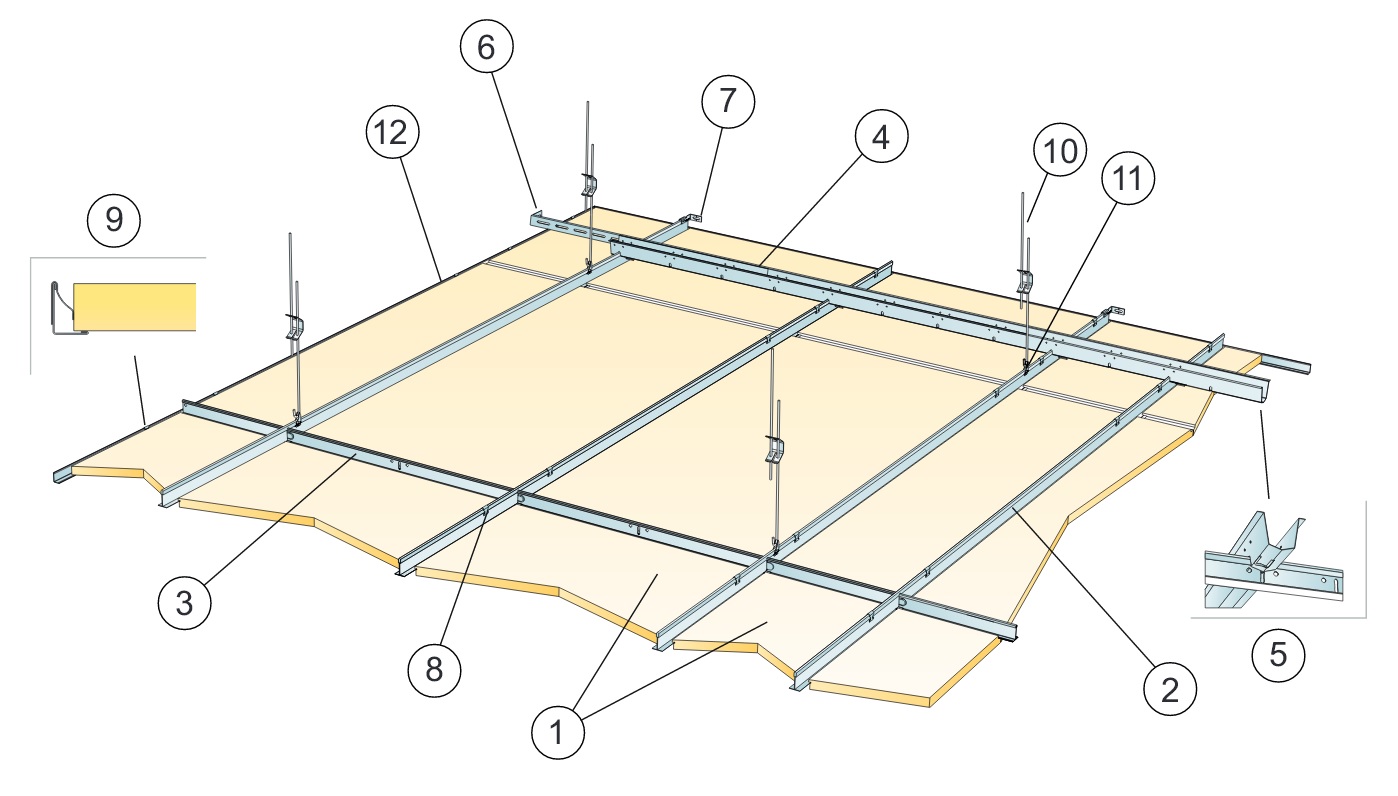 6
7
12
4
10
11
9
3
8
1
2
5