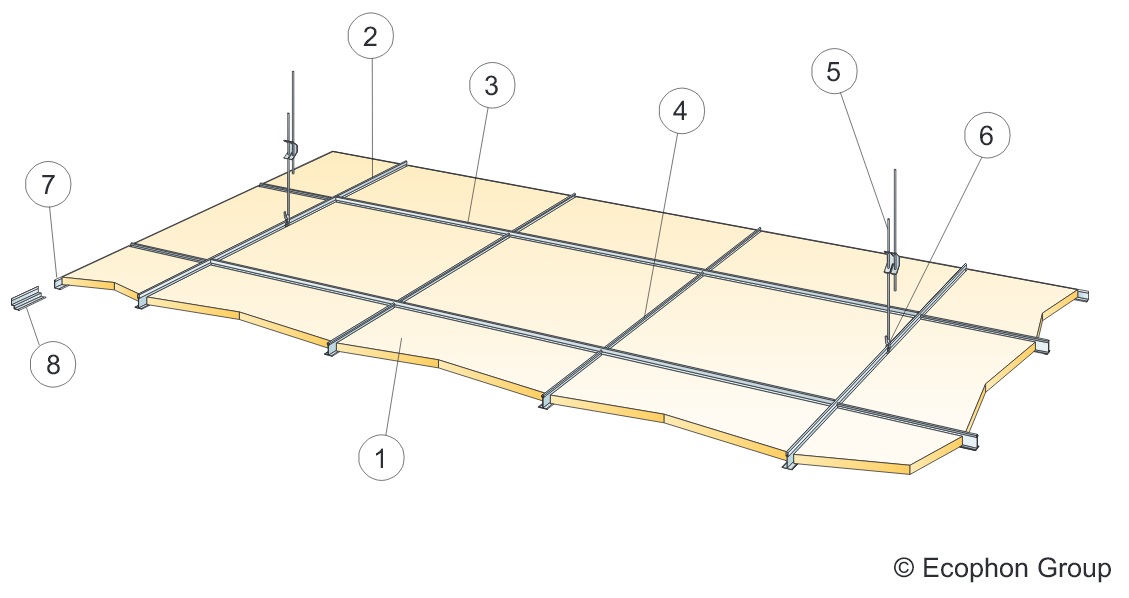 2
3
4
5
6
7
8
1
© Ecophon Group