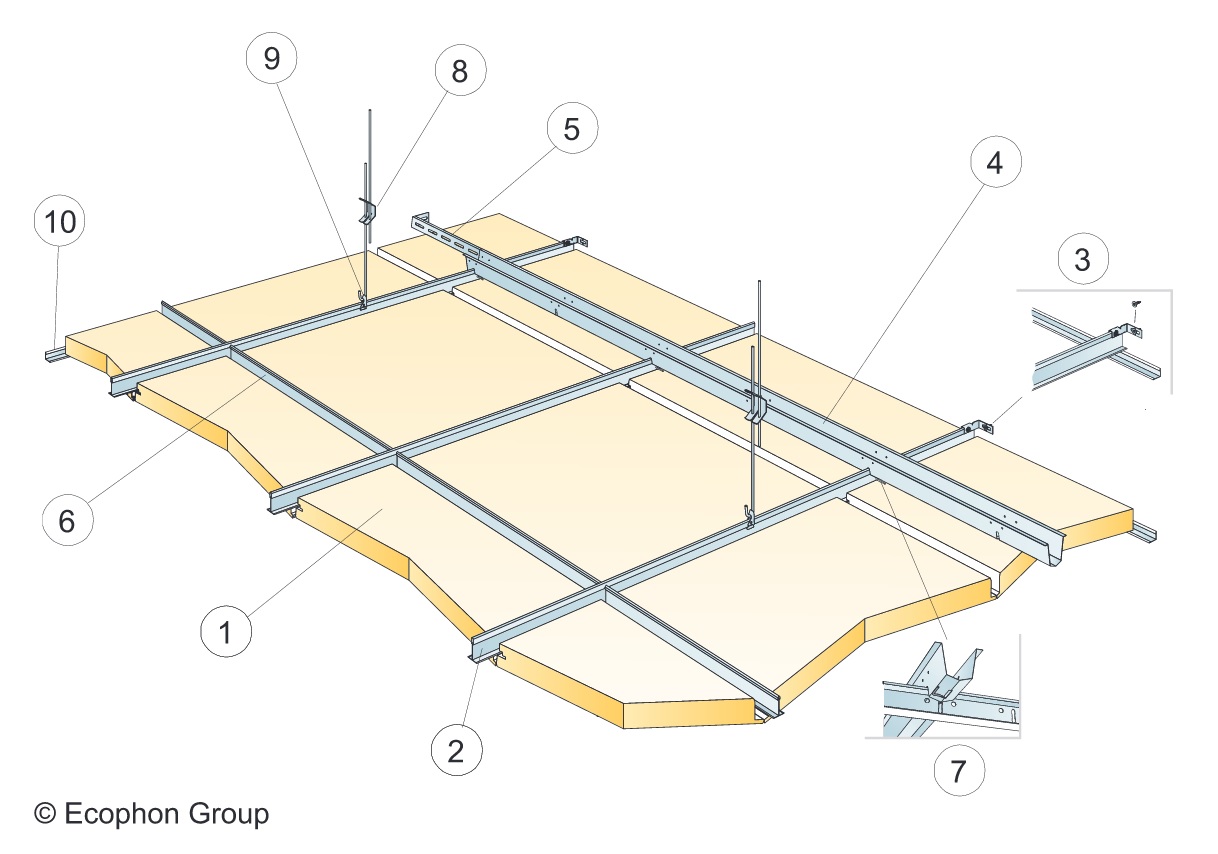 9
8
5
4
10
3
6
1
2
7
© Ecophon Group