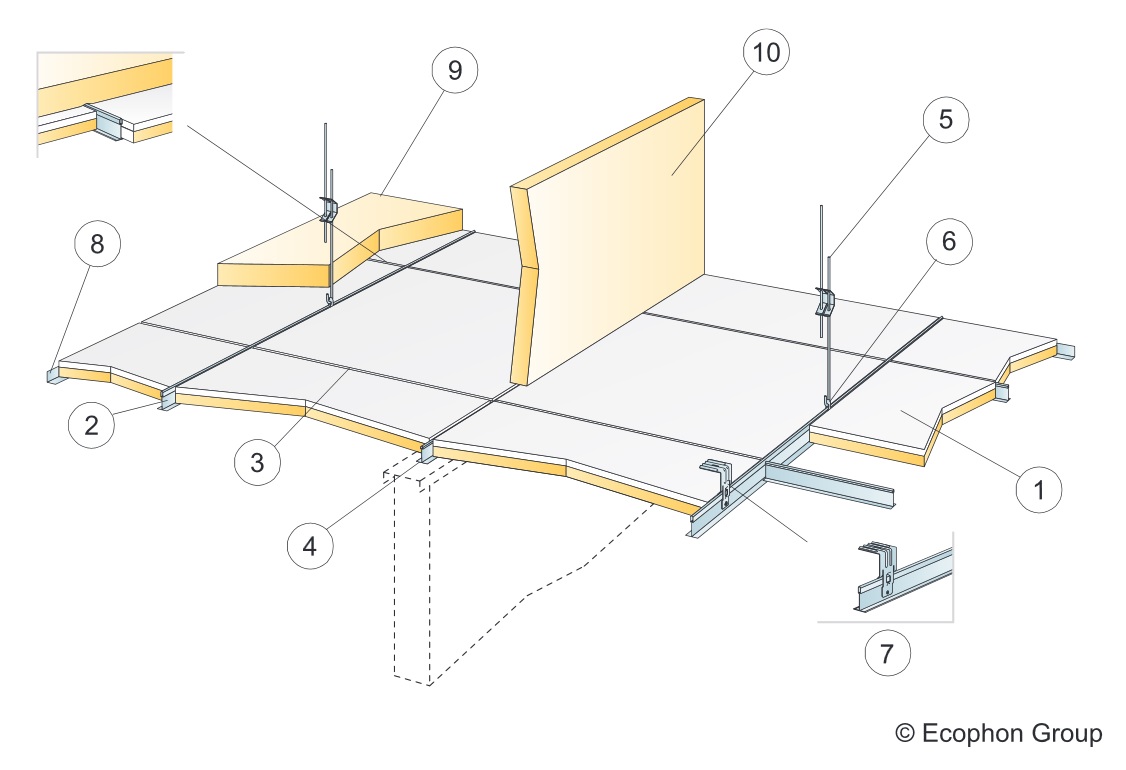 9
10
5
8
6
2
3
1
4
7
© Ecophon Group