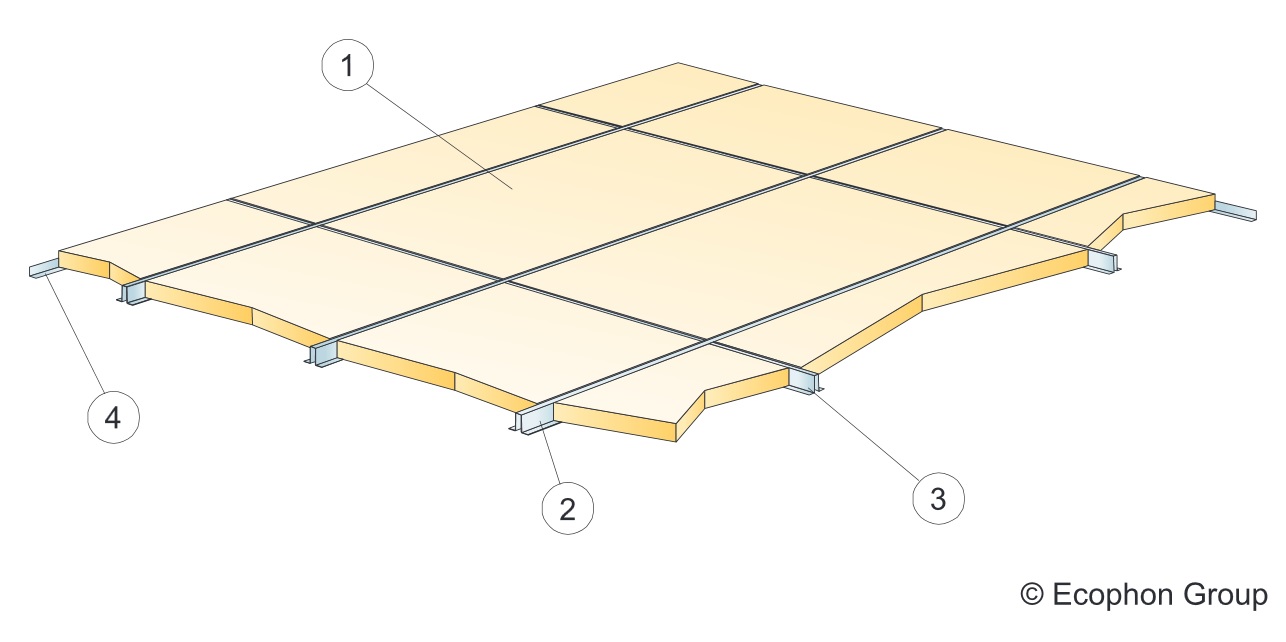 1
4
2
3
© Ecophon Group