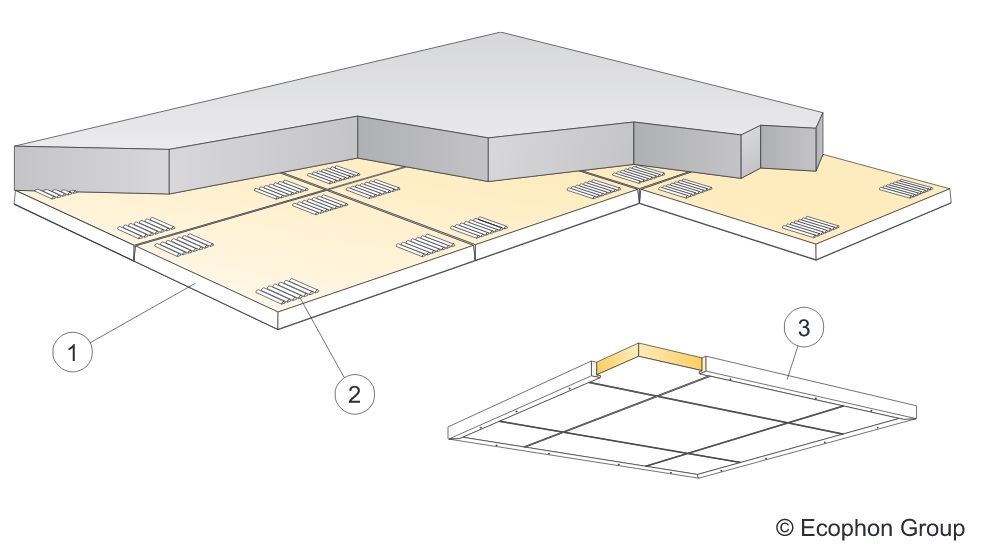 1

2

3

© Ecophon Group