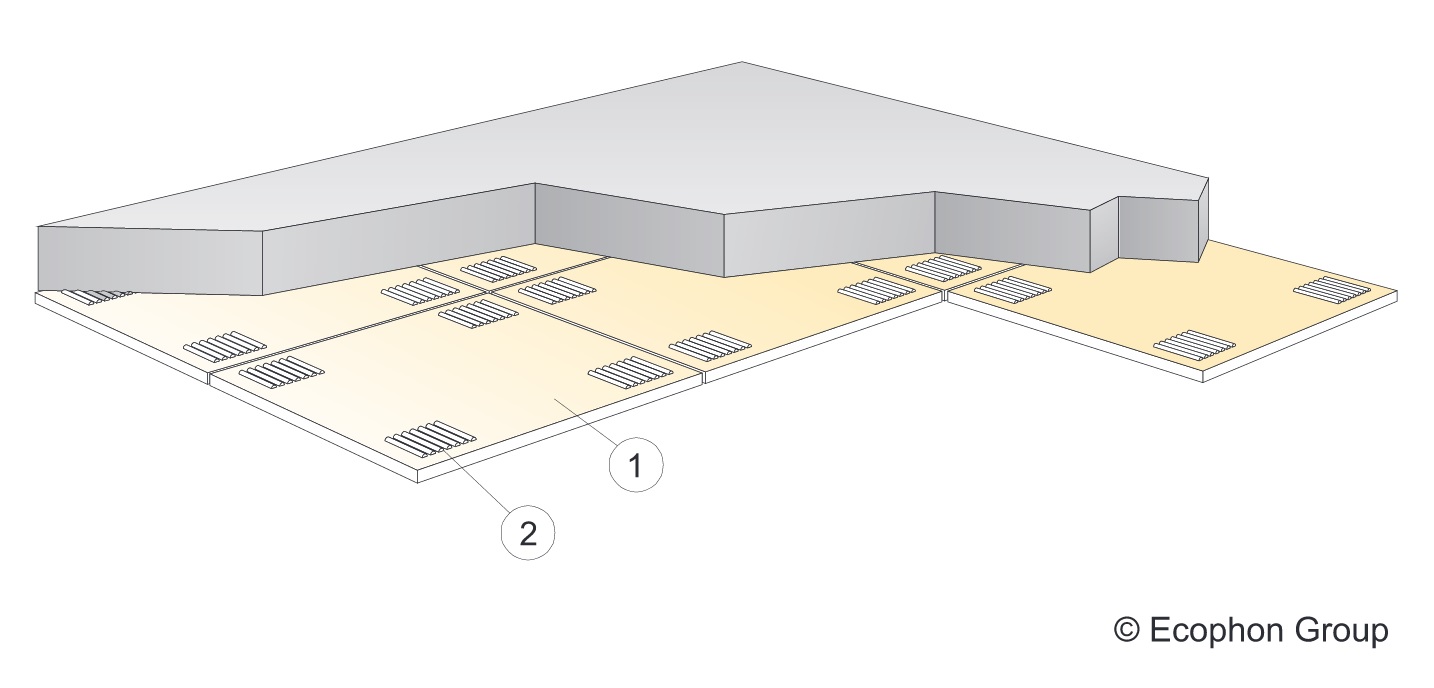 1

2

© Ecophon Group