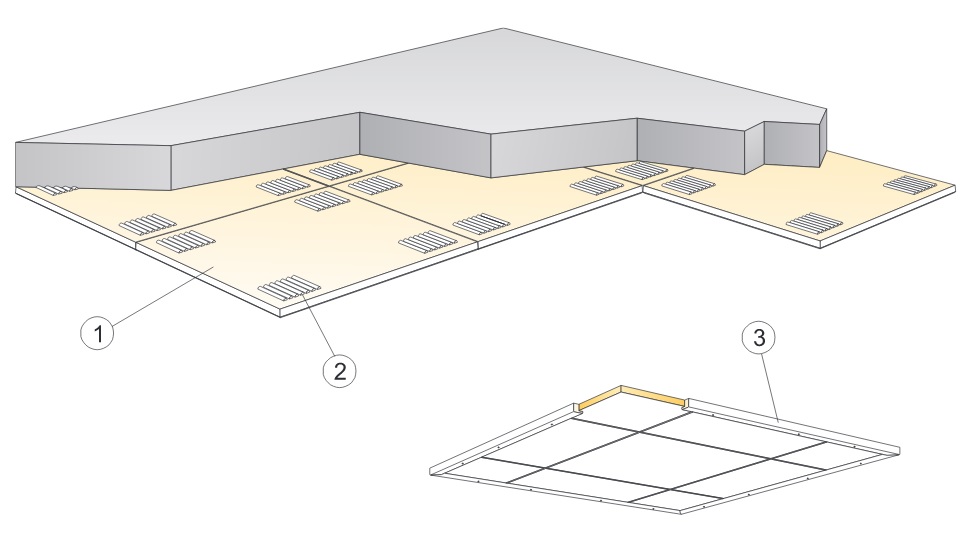 1
2
3