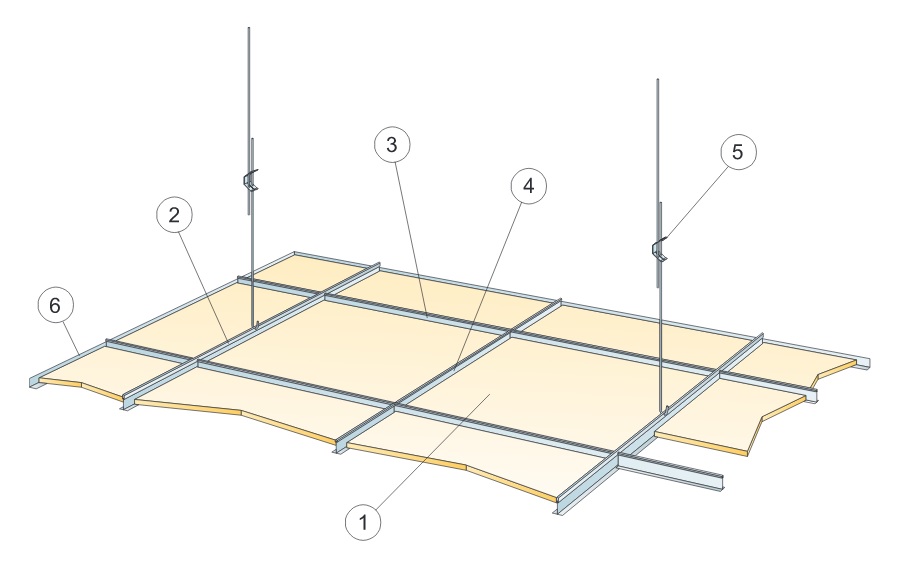 3
5
4
2
6
1