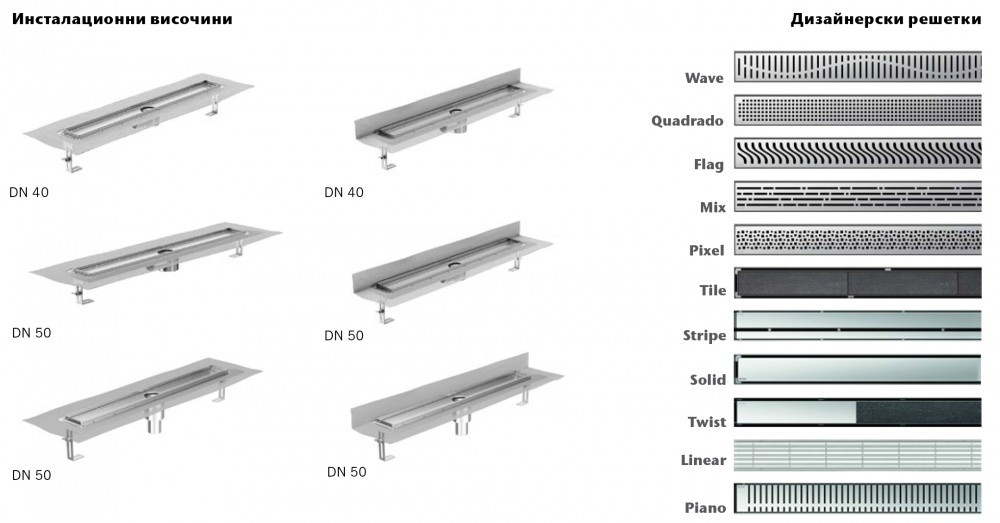 Инсталационни височини

DN 40

DN 40

DN 50

DN 50

DN 50

DN 50

Дизайнерски решетки

Wave

Quadrado

Flag

Mix

Pixel

Tile

Stripe

Solid

Twist

Linear

Piano