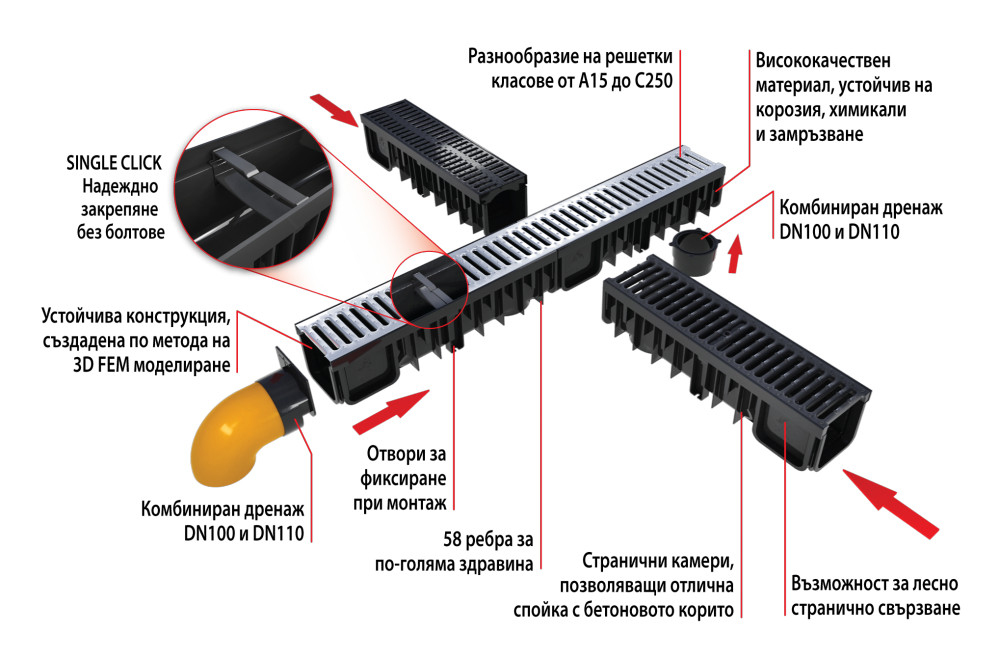 Разнообразие на решетки класове от A15 до C250

Висококачествен материал, устойчив на корозия, химикали и замръзване

SINGLE CLICK
Надеждно закрепяне без болтове

Комбиниран дренаж DN100 и DN110

Устойчива конструкция, създадена по метода на 3D FEM моделиране

Отвори за фиксиране при монтаж

Комбиниран дренаж DN100 и DN110

58 ребра за по-голяма здравина

Странични камери, позволяващи отлична спойка с бетоновото корито

Възможност за лесно странично свързване